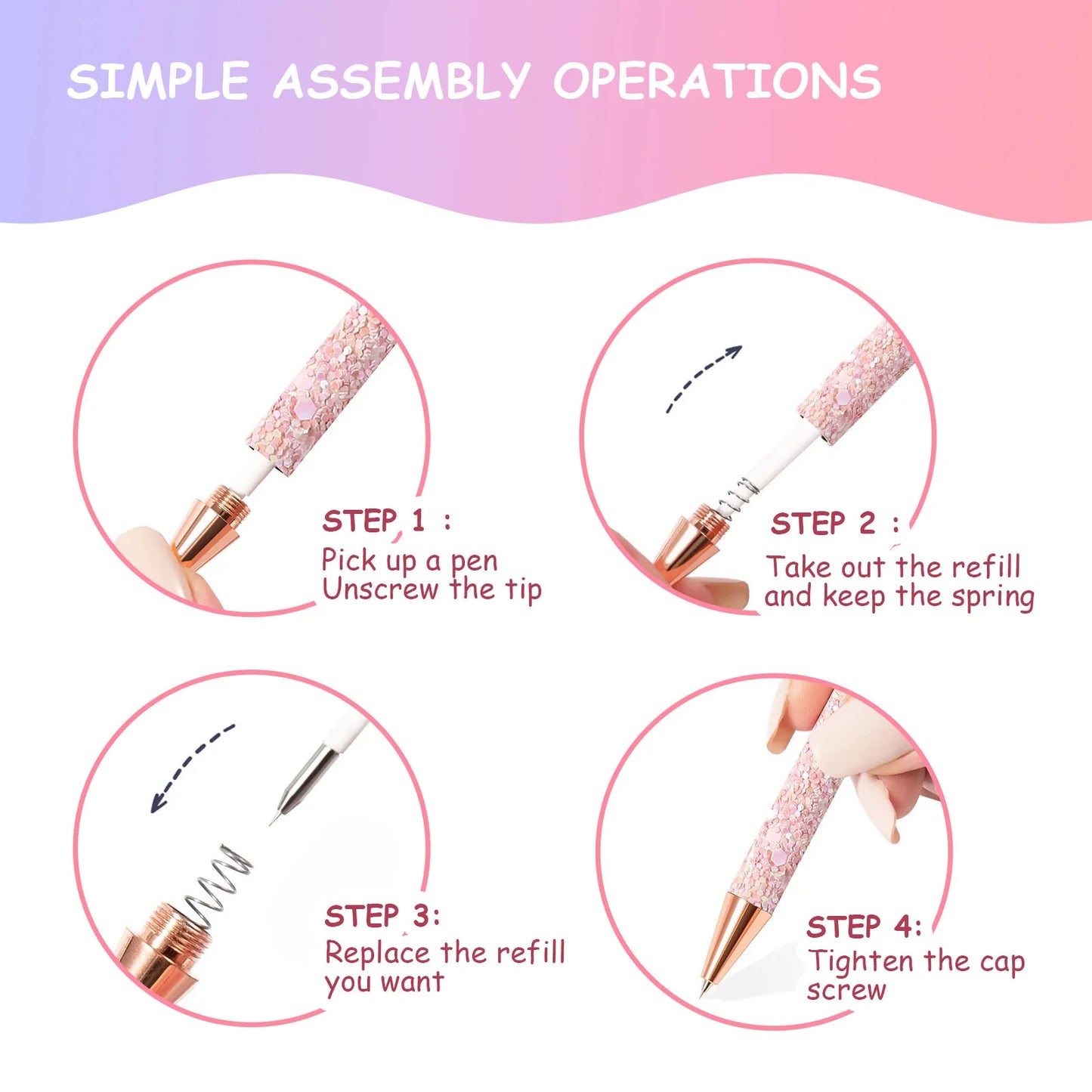 SIMPLE ASSEMBLY OPERATIONS

STEP 1 :
Pick up a pen
Unscrew the tip

STEP 2 :
Take out the refill
and keep the spring

STEP 3:
Replace the refill
you want

STEP 4:
Tighten the cap
screw